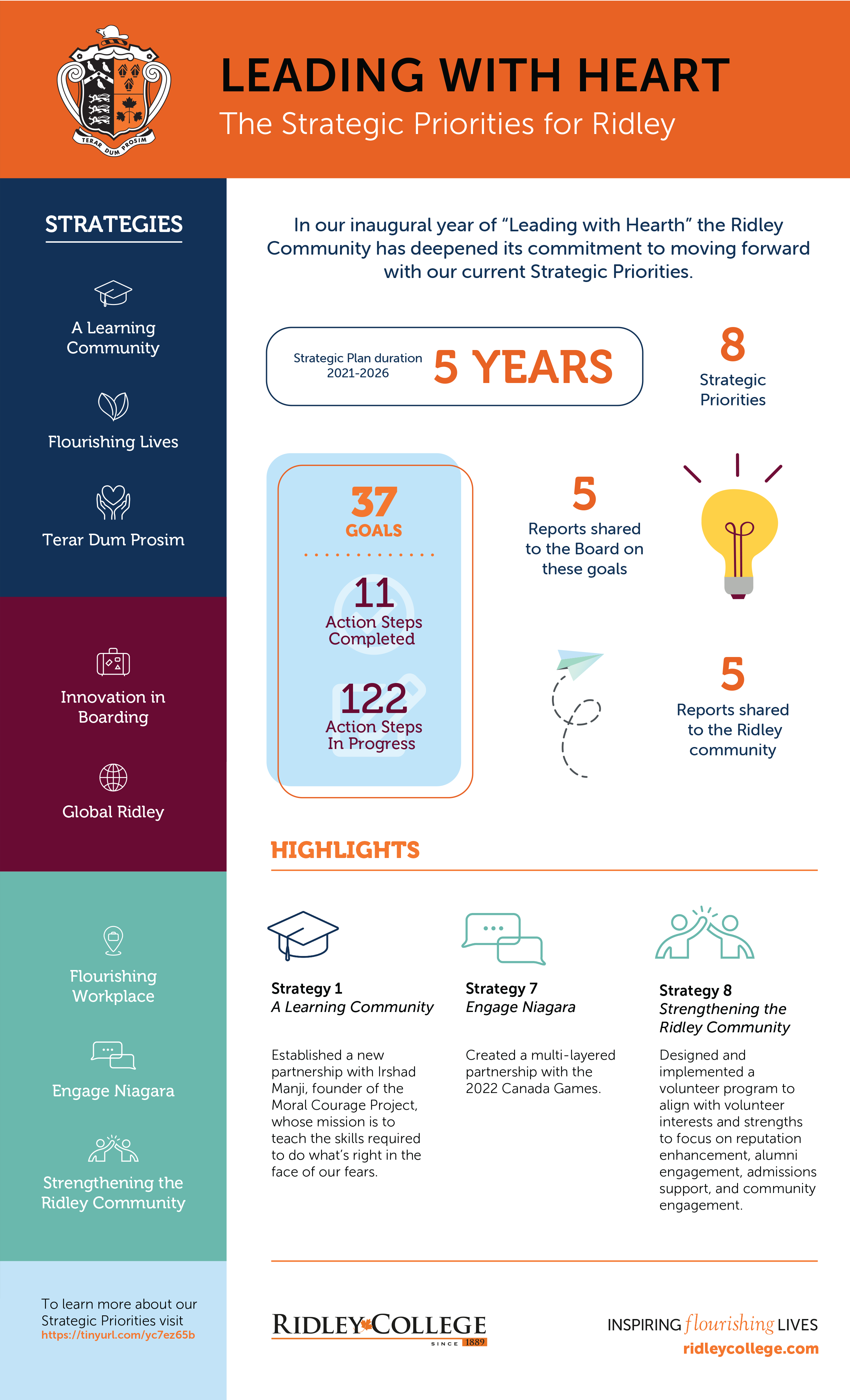 TERAR DUM PROSIM

LEADING WITH HEART
The Strategic Priorities for Ridley

STRATEGIES

A Learning Community

Flourishing Lives

Terar Dum Prosim

Innovation in Boarding

Global Ridley

Flourishing Workplace

Engage Niagara

Strengthening the Ridley Community

To learn more about our Strategic Priorities visit https://tinyurl.com/yc7ez65b

In our inaugural year of "Leading with Hearth" the Ridley Community has deepened its commitment to moving forward with our current Strategic Priorities.

Strategic Plan duration 2021-2026 5 YEARS

8 Strategic Priorities

37 GOALS

11 Action Steps Completed

122 Action Steps In Progress

5 Reports shared to the Board on these goals

5 Reports shared to the Ridley community

HIGHLIGHTS

Strategy 1
A Learning Community

Established a new partnership with Irshad Manji, founder of the Moral Courage Project, whose mission is to teach the skills required to do what's right in the face of our fears.

Strategy 7
Engage Niagara

Created a multi-layered partnership with the 2022 Canada Games.

Strategy 8
Strengthening the Ridley Community

Designed and implemented a volunteer program to align with volunteer interests and strengths to focus on reputation enhancement, alumni engagement, admissions support, and community engagement.

RIDLEY COLLEGE SINCE 1889

INSPIRING flourishing LIVES
ridleycollege.com